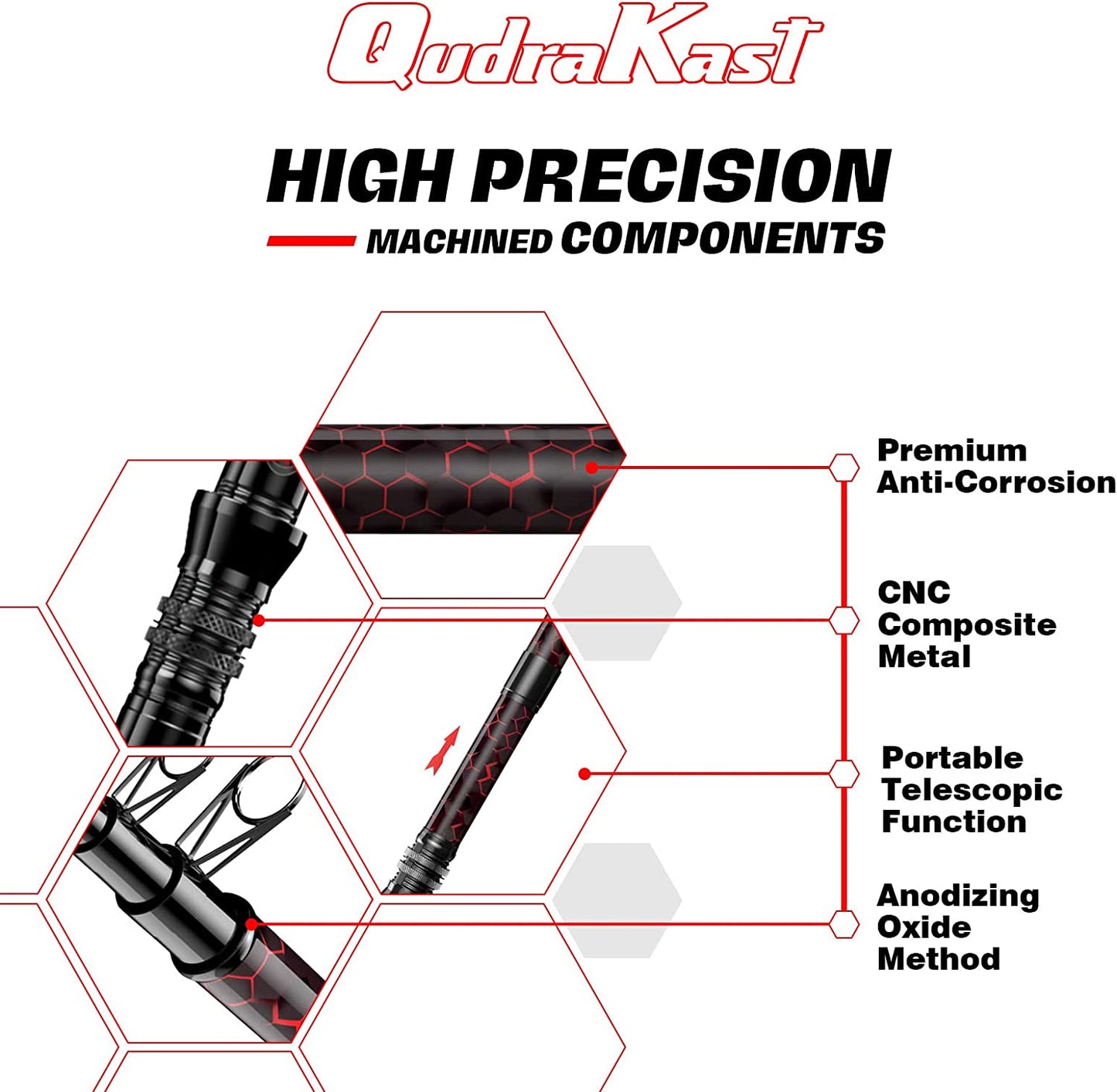 QudraKast

HIGH PRECISION

MACHINED COMPONENTS

Premium Anti-Corrosion

CNC Composite Metal

Portable Telescopic Function

Anodizing Oxide Method